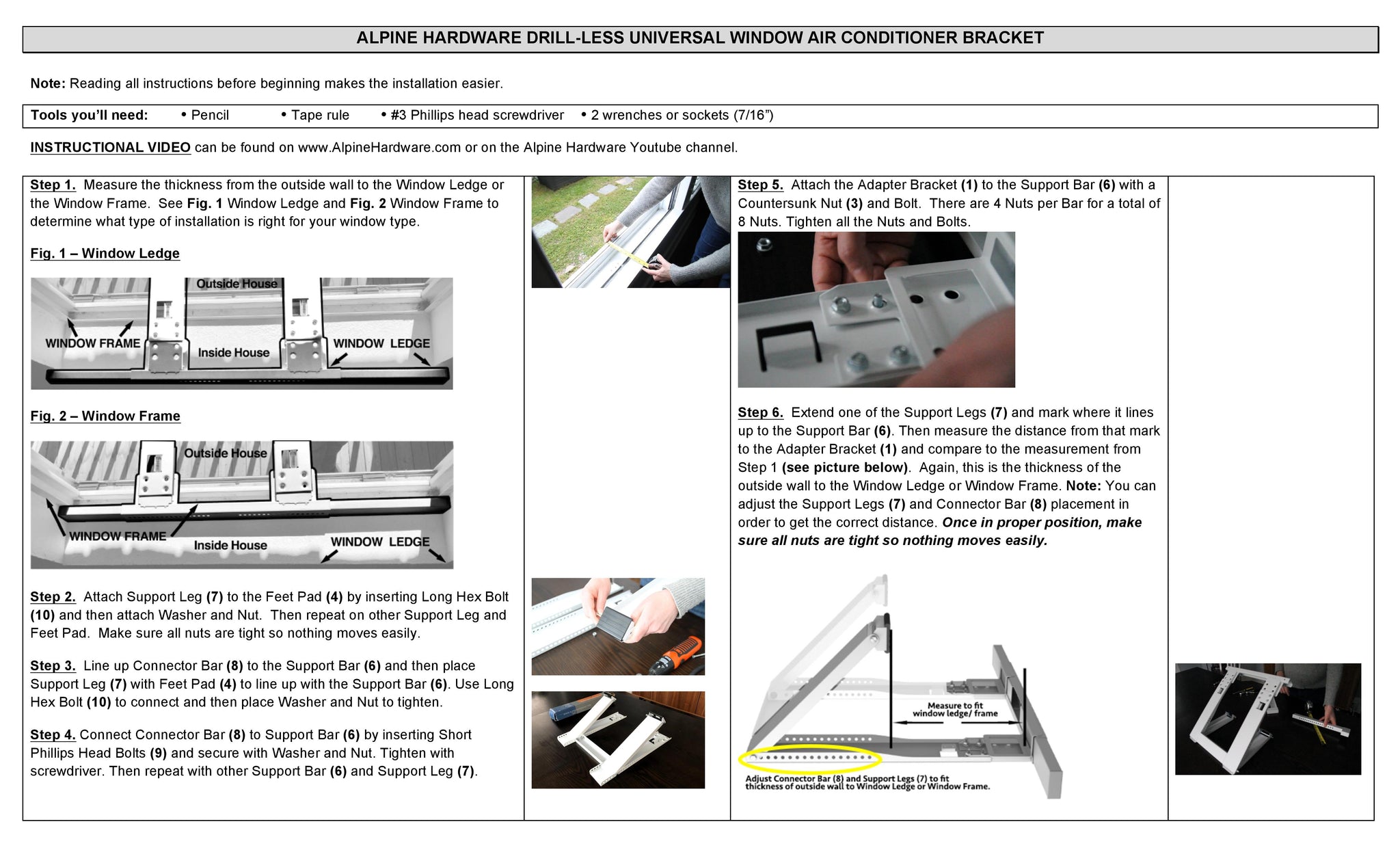 ALPINE HARDWARE DRILL-LESS UNIVERSAL WINDOW AIR CONDITIONER BRACKET

Note: Reading all instructions before beginning makes the installation easier.

Tools you'll need: • Pencil • Tape rule • #3 Phillips head screwdriver • 2 wrenches or sockets (7/16")

INSTRUCTIONAL VIDEO can be found on www.AlpineHardware.com or on the Alpine Hardware Youtube channel.

Step 1. Measure the thickness from the outside wall to the Window Ledge or the Window Frame. See Fig. 1 Window Ledge and Fig. 2 Window Frame to determine what type of installation is right for your window type.

Fig. 1 – Window Ledge

Outside House
WINDOW FRAME
Inside House
WINDOW LEDGE

Fig. 2 – Window Frame

Outside House
WINDOW FRAME
Inside House
WINDOW LEDGE

Step 2. Attach Support Leg (7) to the Feet Pad (4) by inserting Long Hex Bolt (10) and then attach Washer and Nut. Then repeat on other Support Leg and Feet Pad. Make sure all nuts are tight so nothing moves easily.

Step 3. Line up Connector Bar (8) to the Support Bar (6) and then place Support Leg (7) with Feet Pad (4) to line up with the Support Bar (6). Use Long Hex Bolt (10) to connect and then place Washer and Nut to tighten.

Step 4. Connect Connector Bar (8) to Support Bar (6) by inserting Short Phillips Head Bolts (9) and secure with Washer and Nut. Tighten with screwdriver. Then repeat with other Support Bar (6) and Support Leg (7).

Step 5. Attach the Adapter Bracket (1) to the Support Bar (6) with a Countersunk Nut (3) and Bolt. There are 4 Nuts per Bar for a total of 8 Nuts. Tighten all the Nuts and Bolts.

Step 6. Extend one of the Support Legs (7) and mark where it lines up to the Support Bar (6). Then measure the distance from that mark to the Adapter Bracket (1) and compare to the measurement from Step 1 (see picture below). Again, this is the thickness of the outside wall to the Window Ledge or Window Frame. Note: You can adjust the Support Legs (7) and Connector Bar (8) placement in order to get the correct distance. Once in proper position, make sure all nuts are tight so nothing moves easily.

Measure to fit window ledge/ frame

Adjust Connector Bar (8) and Support Legs (7) to fit thickness of outside wall to Window Ledge or Window Frame.